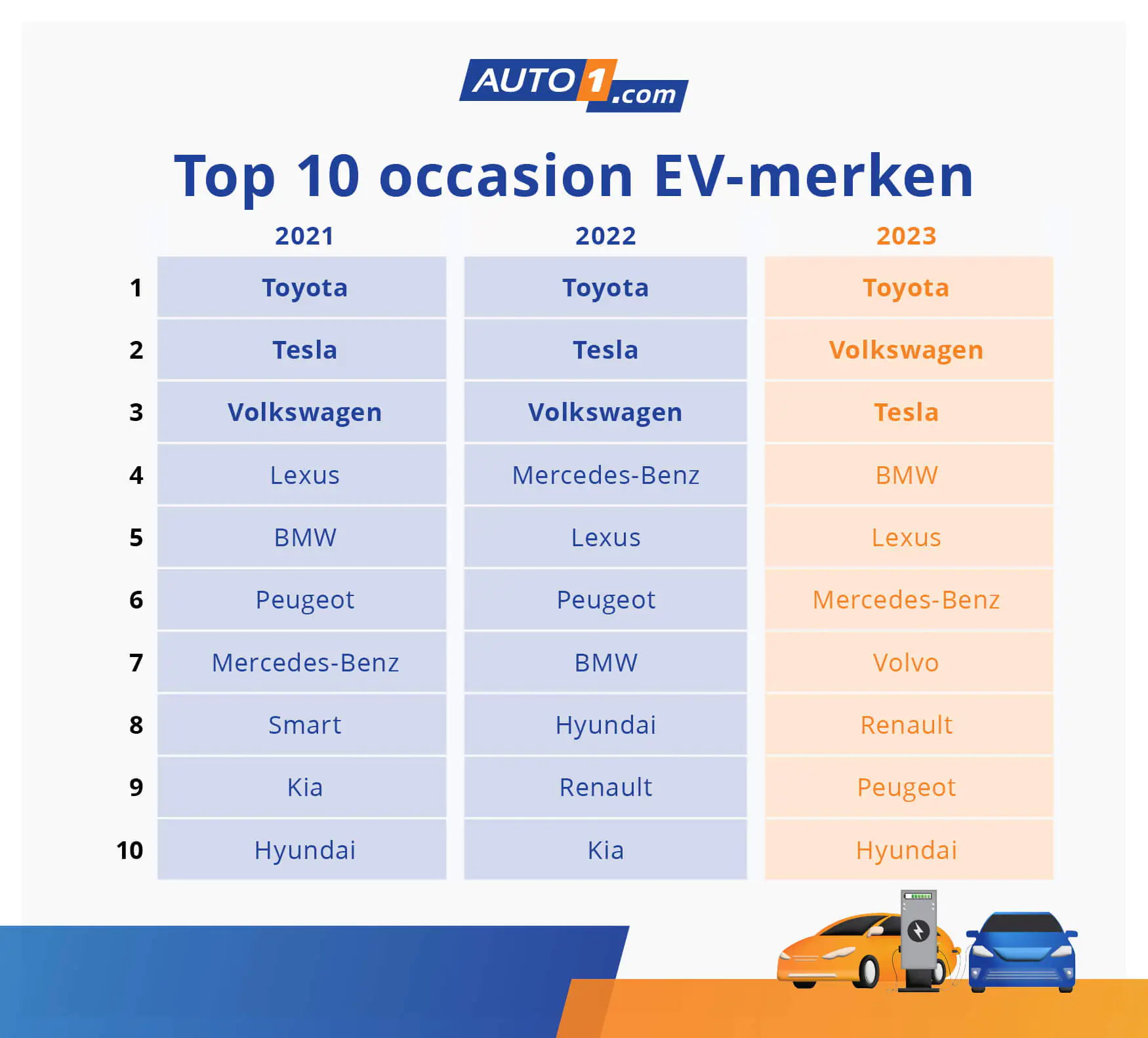 AUTO1.com

Top 10 occasion EV-merken

| | 2021 | 2022 | 2023 |
|---|---|---|---|
| 1 | Toyota | Toyota | Toyota |
| 2 | Tesla | Tesla | Volkswagen |
| 3 | Volkswagen | Volkswagen | Tesla |
| 4 | Lexus | Mercedes-Benz | BMW |
| 5 | BMW | Lexus | Lexus |
| 6 | Peugeot | Peugeot | Mercedes-Benz |
| 7 | Mercedes-Benz | BMW | Volvo |
| 8 | Smart | Hyundai | Renault |
| 9 | Kia | Renault | Peugeot |
| 10 | Hyundai | Kia | Hyundai |