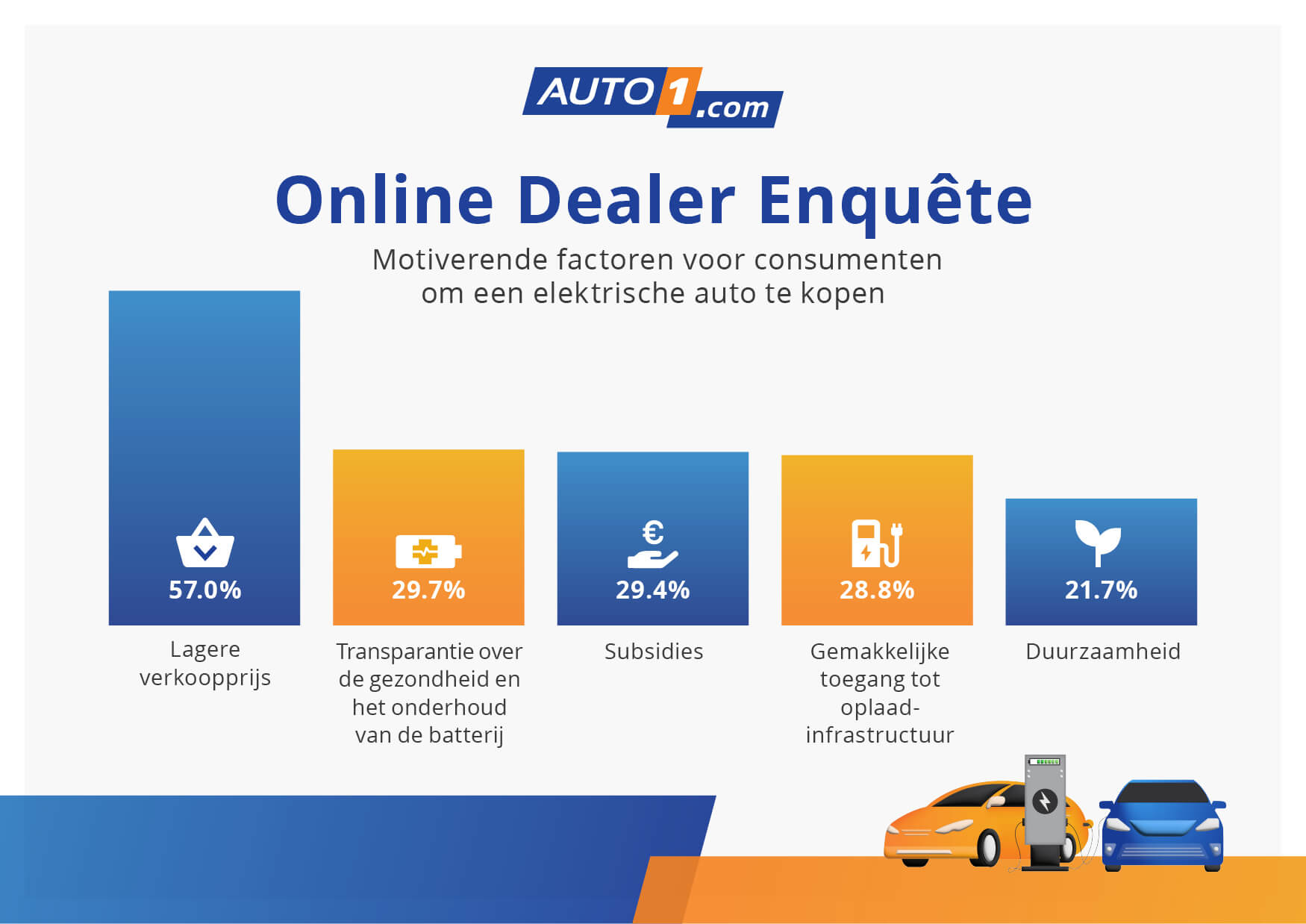 AUTO1.com

Online Dealer Enquête

Motiverende factoren voor consumenten om een elektrische auto te kopen

57.0%
Lagere verkoopprijs

29.7%
Transparantie over de gezondheid en het onderhoud van de batterij

29.4%
Subsidies

28.8%
Gemakkelijke toegang tot oplaad-infrastructuur

21.7%
Duurzaamheid