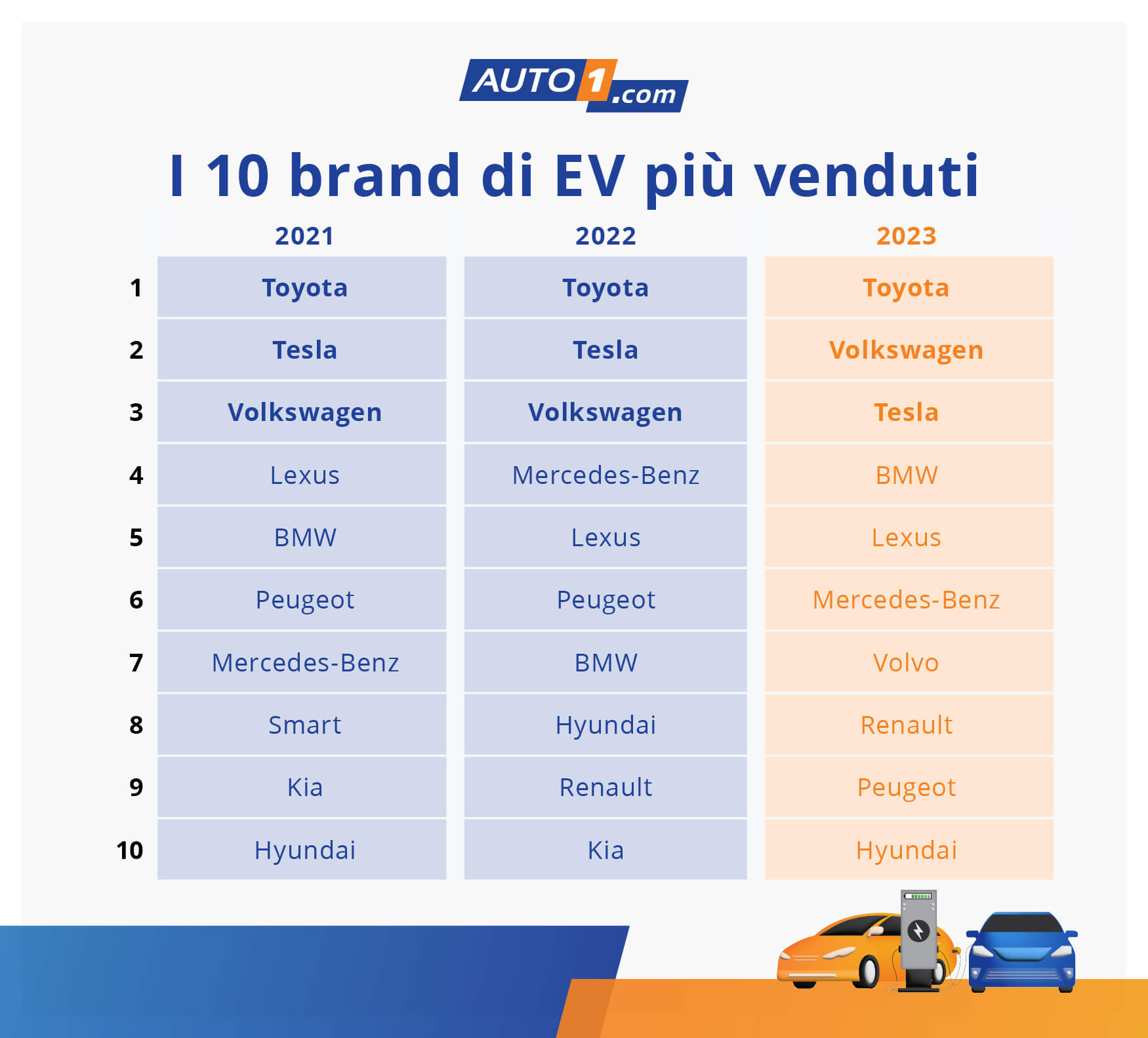 AUTO1.com

I 10 brand di EV più venduti

| | 2021 | 2022 | 2023 |
|---|---|---|---|
| 1 | Toyota | Toyota | Toyota |
| 2 | Tesla | Tesla | Volkswagen |
| 3 | Volkswagen | Volkswagen | Tesla |
| 4 | Lexus | Mercedes-Benz | BMW |
| 5 | BMW | Lexus | Lexus |
| 6 | Peugeot | Peugeot | Mercedes-Benz |
| 7 | Mercedes-Benz | BMW | Volvo |
| 8 | Smart | Hyundai | Renault |
| 9 | Kia | Renault | Peugeot |
| 10 | Hyundai | Kia | Hyundai |