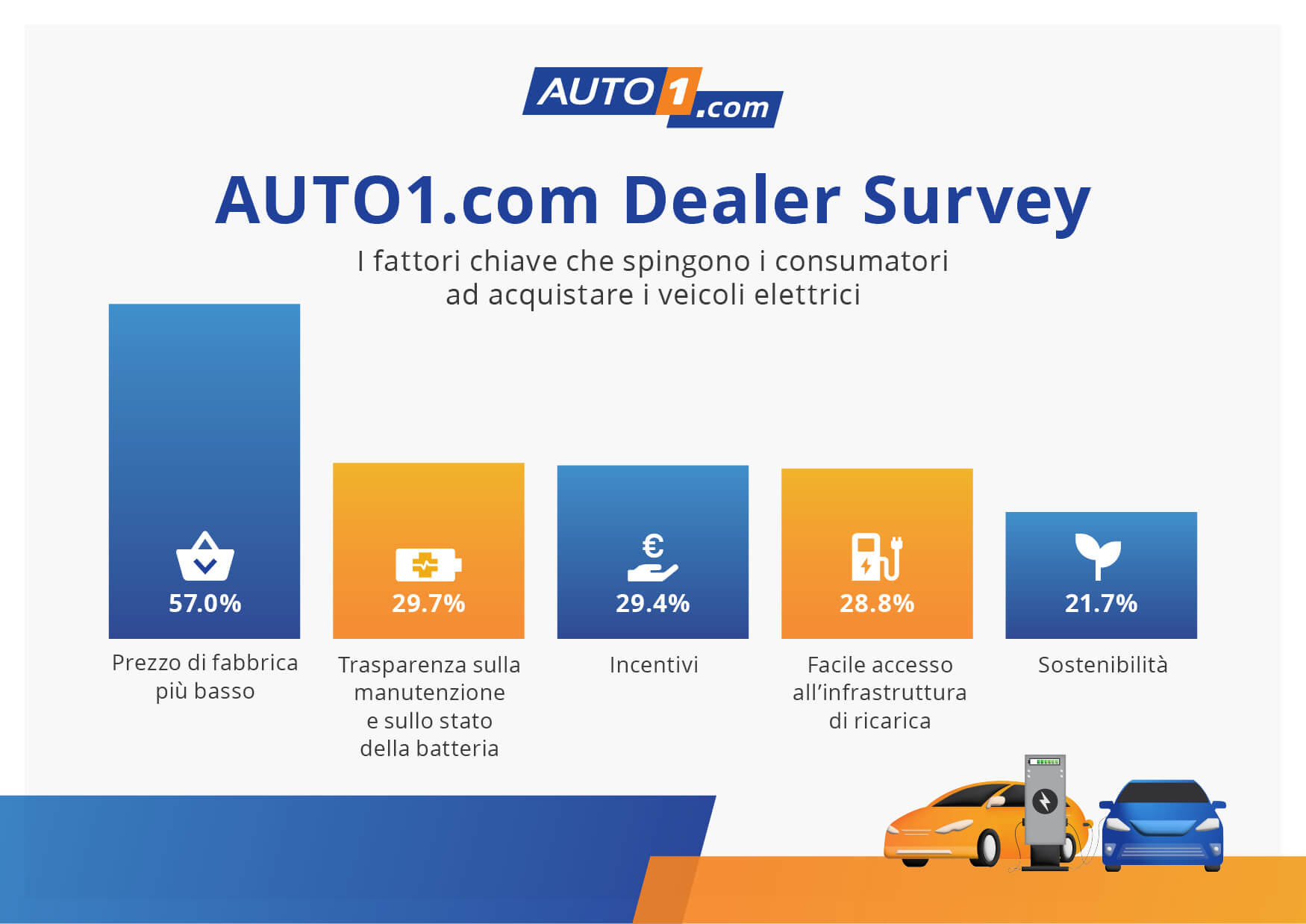 AUTO1.com

AUTO1.com Dealer Survey

I fattori chiave che spingono i consumatori ad acquistare i veicoli elettrici

57.0%
Prezzo di fabbrica più basso

29.7%
Trasparenza sulla manutenzione e sullo stato della batteria

29.4%
Incentivi

28.8%
Facile accesso all'infrastruttura di ricarica

21.7%
Sostenibilità