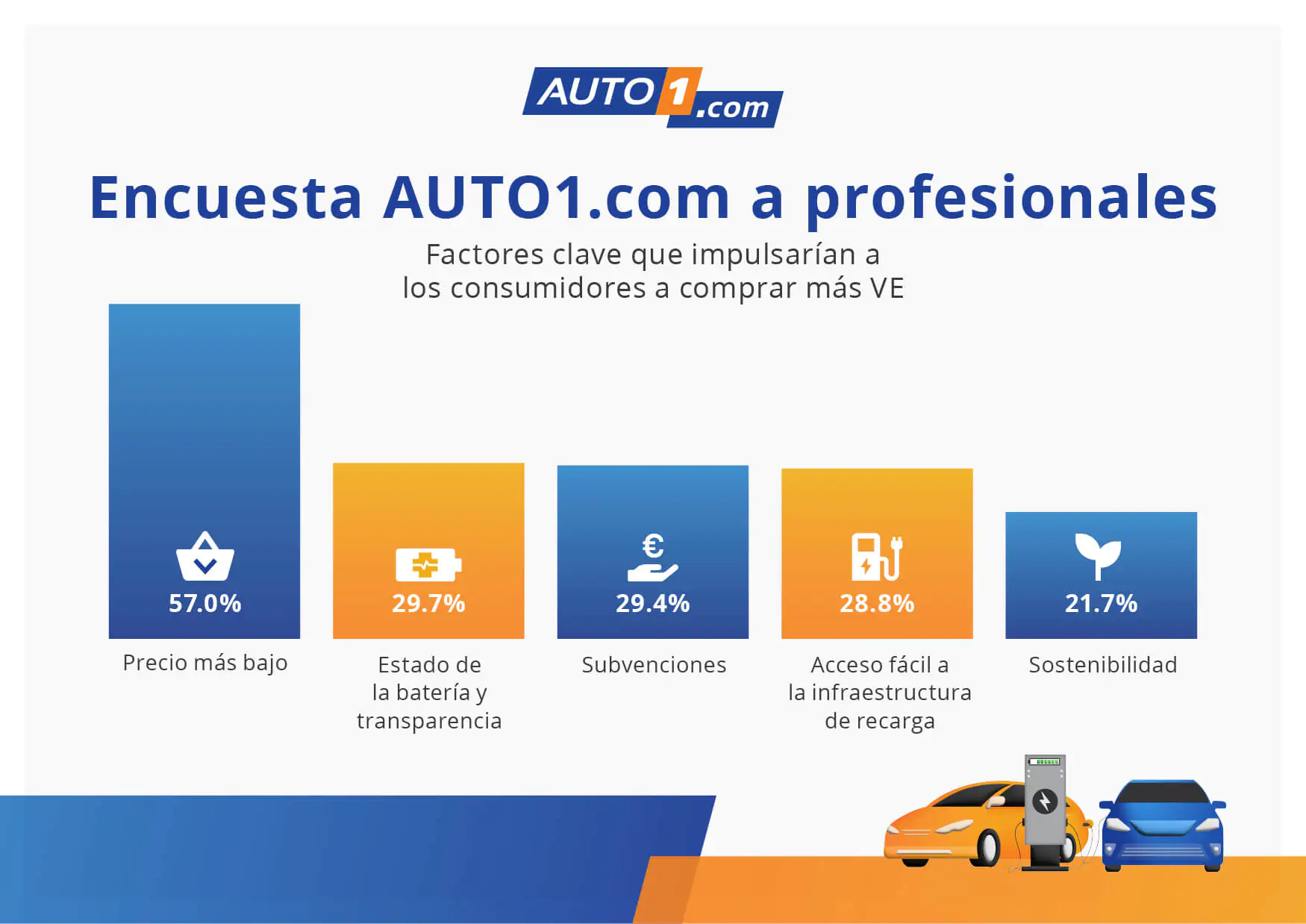 AUTO1.com

Encuesta AUTO1.com a profesionales

Factores clave que impulsarían a los consumidores a comprar más VE

57.0%
Precio más bajo

29.7%
Estado de la batería y transparencia

29.4%
Subvenciones

28.8%
Acceso fácil a la infraestructura de recarga

21.7%
Sostenibilidad