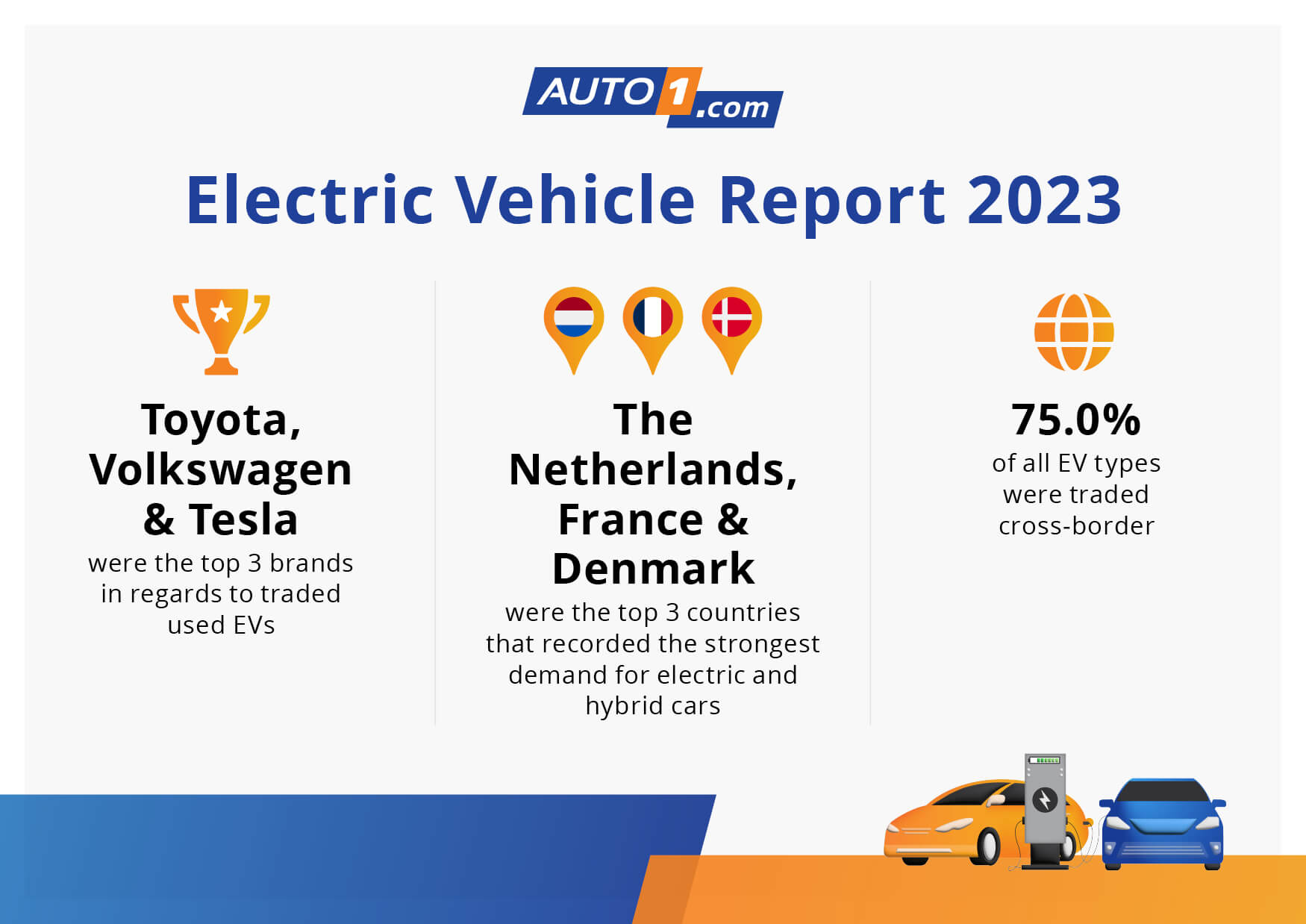 AUTO1.com

Electric Vehicle Report 2023

Toyota, Volkswagen & Tesla
were the top 3 brands in regards to traded used EVs

The Netherlands, France & Denmark
were the top 3 countries that recorded the strongest demand for electric and hybrid cars

75.0%
of all EV types were traded cross-border