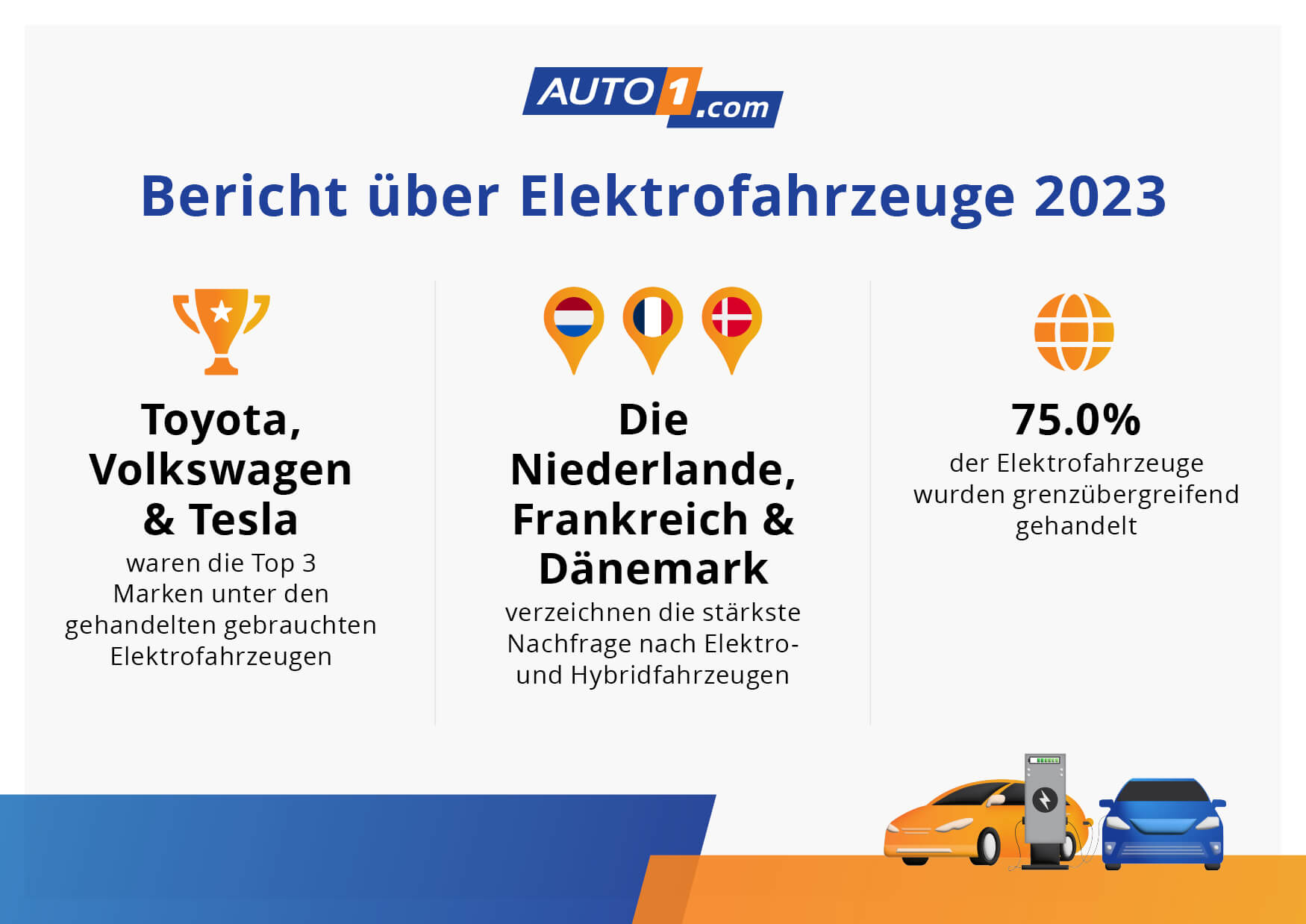 AUTO1.com

Bericht über Elektrofahrzeuge 2023

Toyota, Volkswagen & Tesla
waren die Top 3 Marken unter den gehandelten gebrauchten Elektrofahrzeugen

Die Niederlande, Frankreich & Dänemark
verzeichnen die stärkste Nachfrage nach Elektro- und Hybridfahrzeugen

75.0%
der Elektrofahrzeuge wurden grenzübergreifend gehandelt