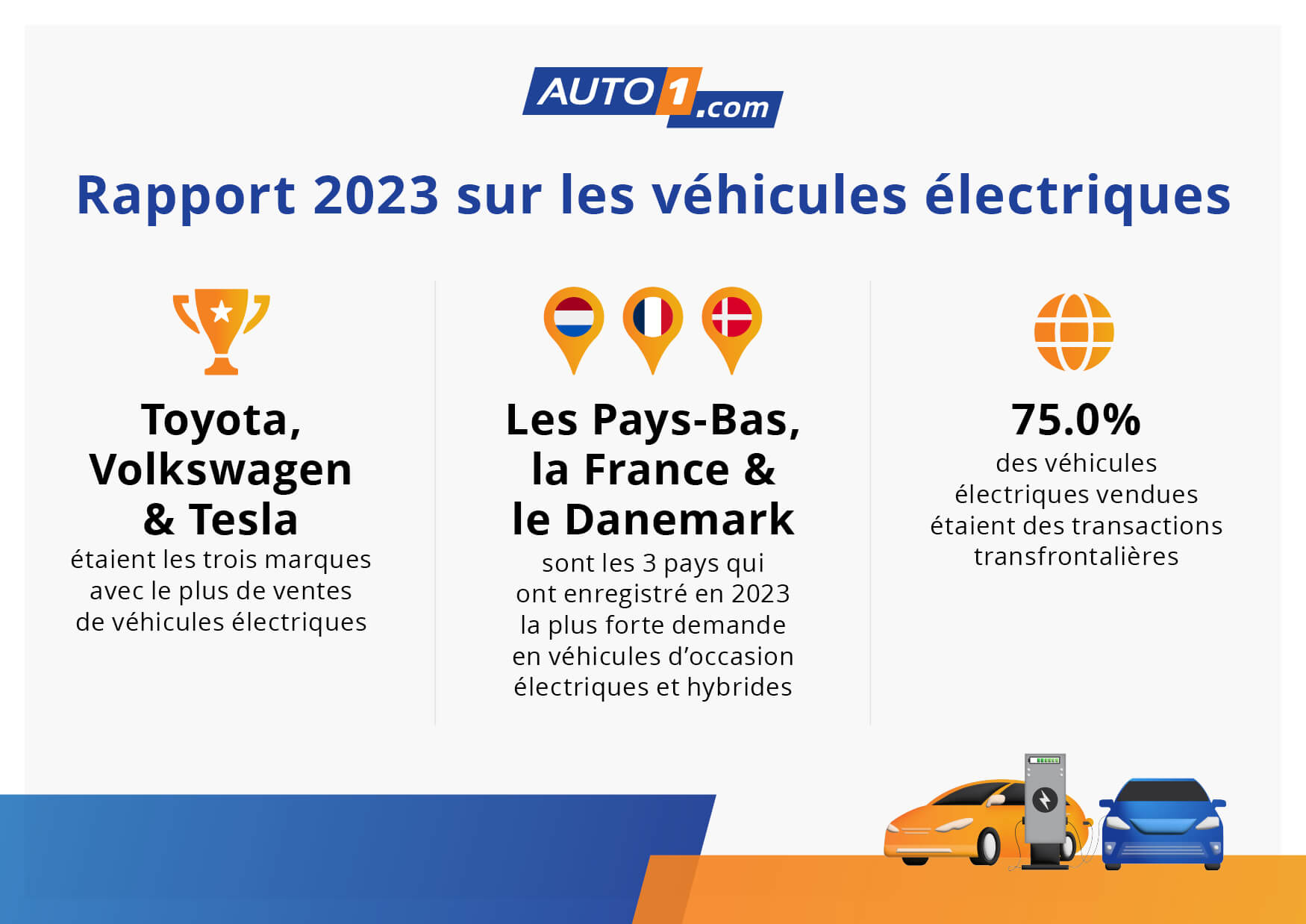 AUTO1.com

Rapport 2023 sur les véhicules électriques

Toyota, Volkswagen & Tesla

étaient les trois marques avec le plus de ventes de véhicules électriques

Les Pays-Bas, la France & le Danemark

sont les 3 pays qui ont enregistré en 2023 la plus forte demande en véhicules d'occasion électriques et hybrides

75.0%

des véhicules électriques vendues étaient des transactions transfrontalières